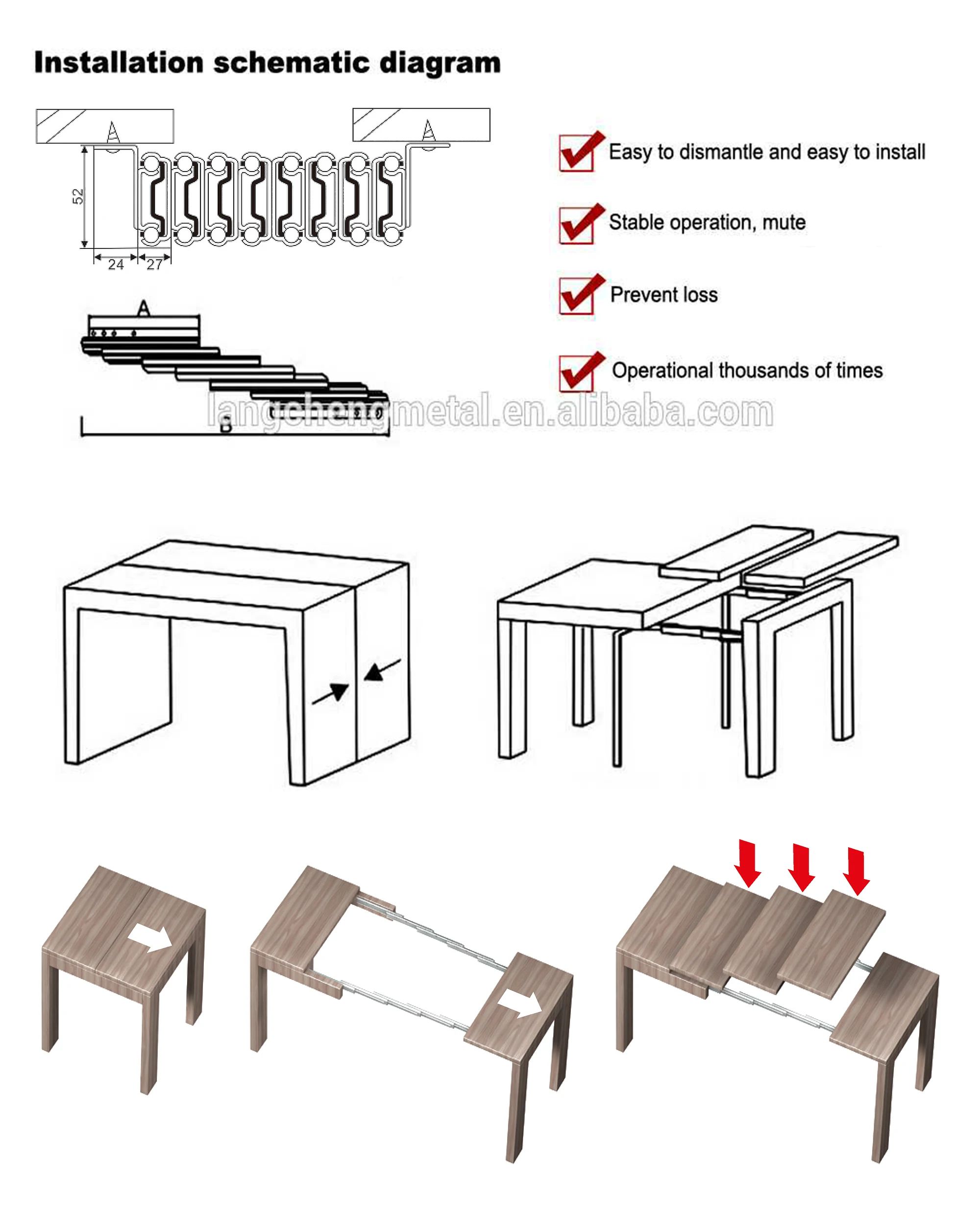 Installation schematic diagram

A

A

52

24

27

A

B

Easy to dismantle and easy to install

Stable operation, mute

Prevent loss

Operational thousands of times

langchengmetal.en.alibaba.com