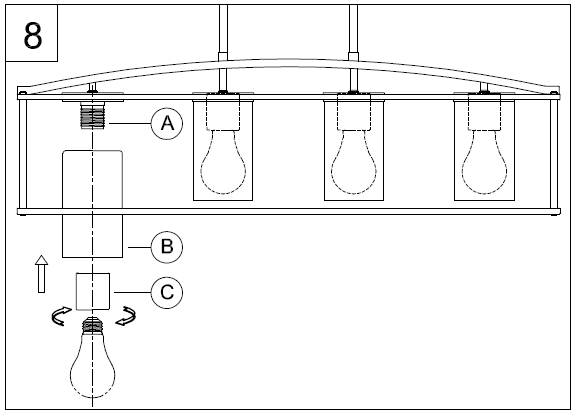 8

A

B

C